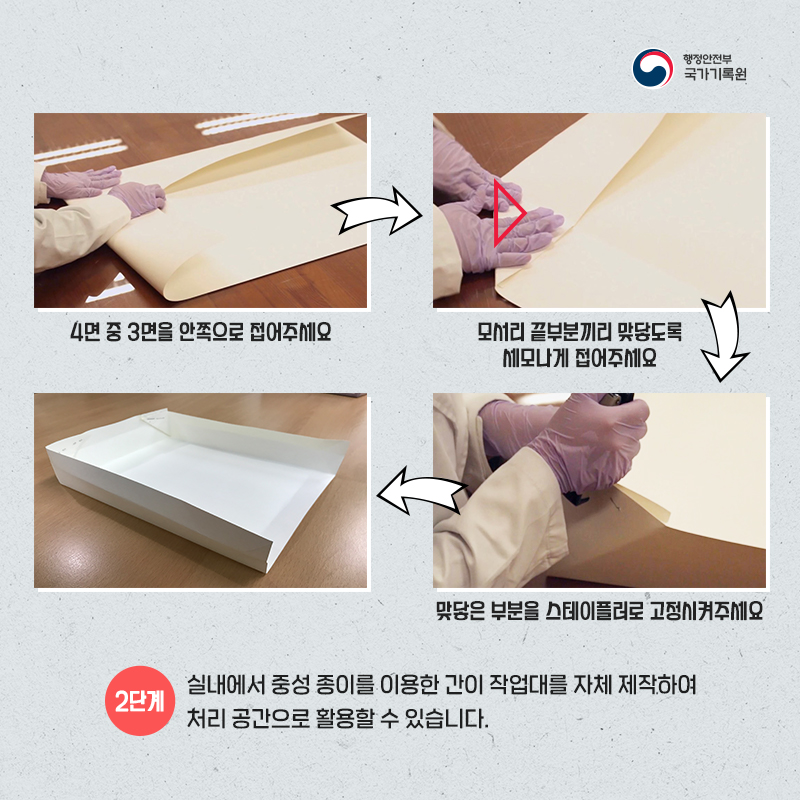 행정안전부
국가기록원

4면 중 3면을 안쪽으로 접어주세요

모서리 끝부분끼리 맞닿도록
세모나게 접어주세요

맞닿은 부분을 스테이플러로 고정시켜주세요

2단계

실내에서 중성 종이를 이용한 간이 작업대를 자체 제작하여 처리 공간으로 활용할 수 있습니다.