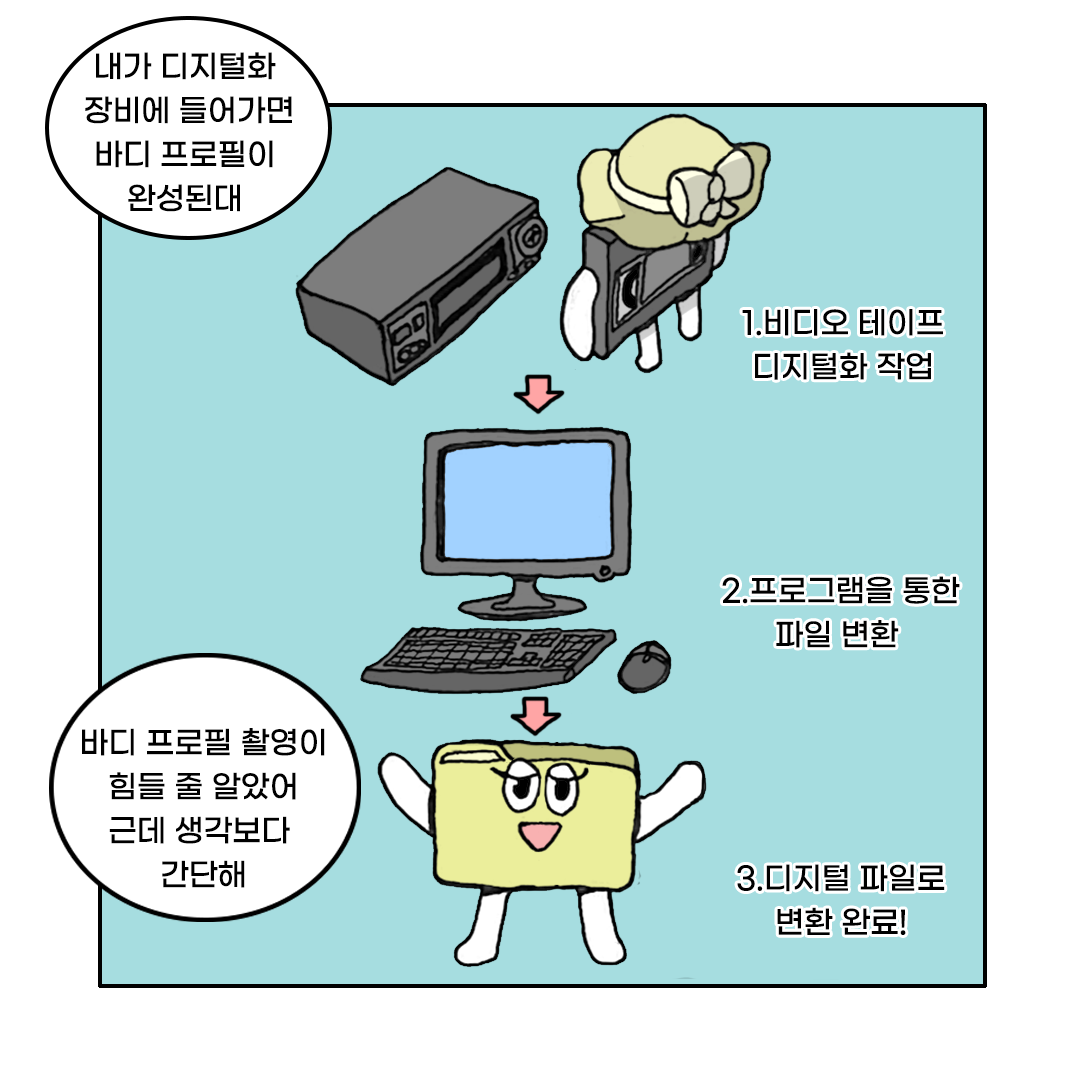 내가 디지털화 장비에 들어가면 바디 프로필이 완성된대

1.비디오 테이프 디지털화 작업

2.프로그램을 통한 파일 변환

바디 프로필 촬영이 힘들 줄 알았어 근데 생각보다 간단해

3.디지털 파일로 변환 완료!