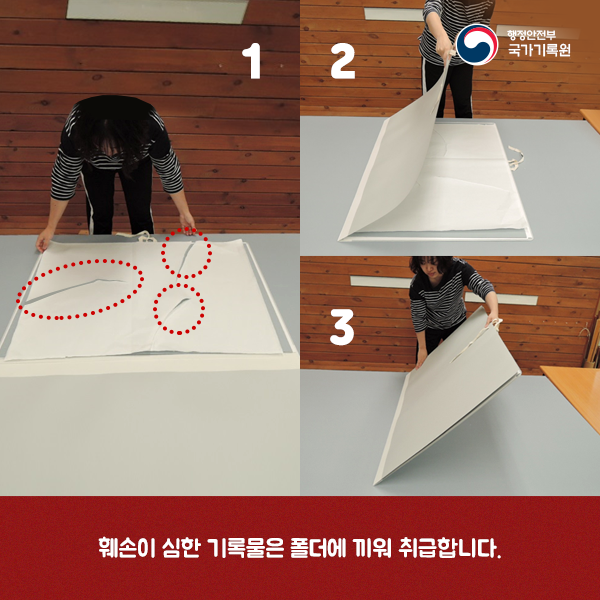 1

2

행정안전부
국가기록원

3

훼손이 심한 기록물은 폴더에 끼워 취급합니다.