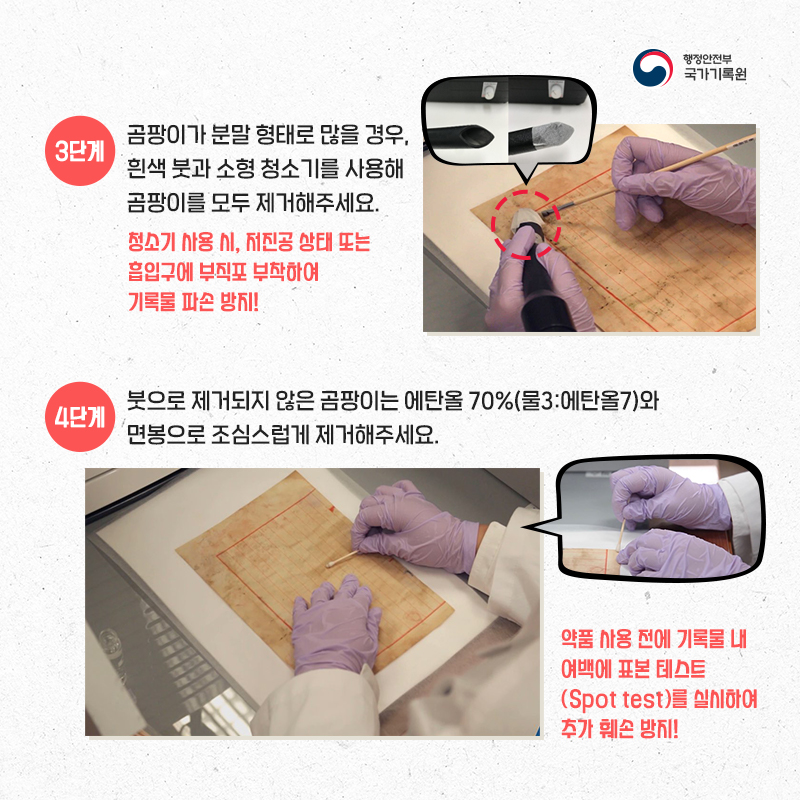 행정안전부
국가기록원

3단계
곰팡이가 분말 형태로 많을 경우, 흰색 붓과 소형 청소기를 사용해 곰팡이를 모두 제거해주세요.

청소기 사용 시, 저진공 상태 또는 흡입구에 부직포 부착하여 기록물 파손 방지!

4단계
붓으로 제거되지 않은 곰팡이는 에탄올 70%(물3:에탄올7)와 면봉으로 조심스럽게 제거해주세요.

약품 사용 전에 기록물 내 여백에 표본 테스트 (Spot test)를 실시하여 추가 훼손 방지!